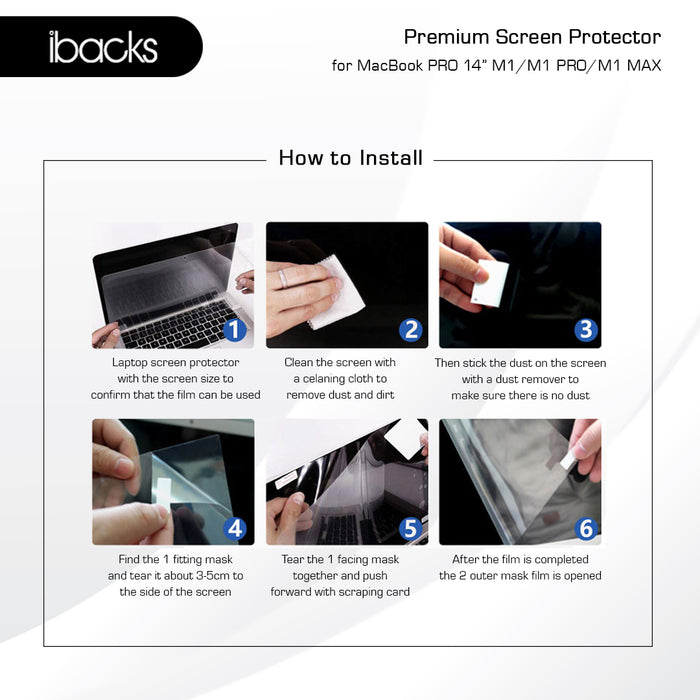 ibacks

Premium Screen Protector
for MacBook PRO 14" M1/M1 PRO/M1 MAX

How to Install

1
Laptop screen protector with the screen size to confirm that the film can be used

2
Clean the screen with a celaning cloth to remove dust and dirt

3
Then stick the dust on the screen with a dust remover to make sure there is no dust

4
Find the 1 fitting mask and tear it about 3-5cm to the side of the screen

5
Tear the 1 facing mask together and push forward with scraping card

6
After the film is completed the 2 outer mask film is opened